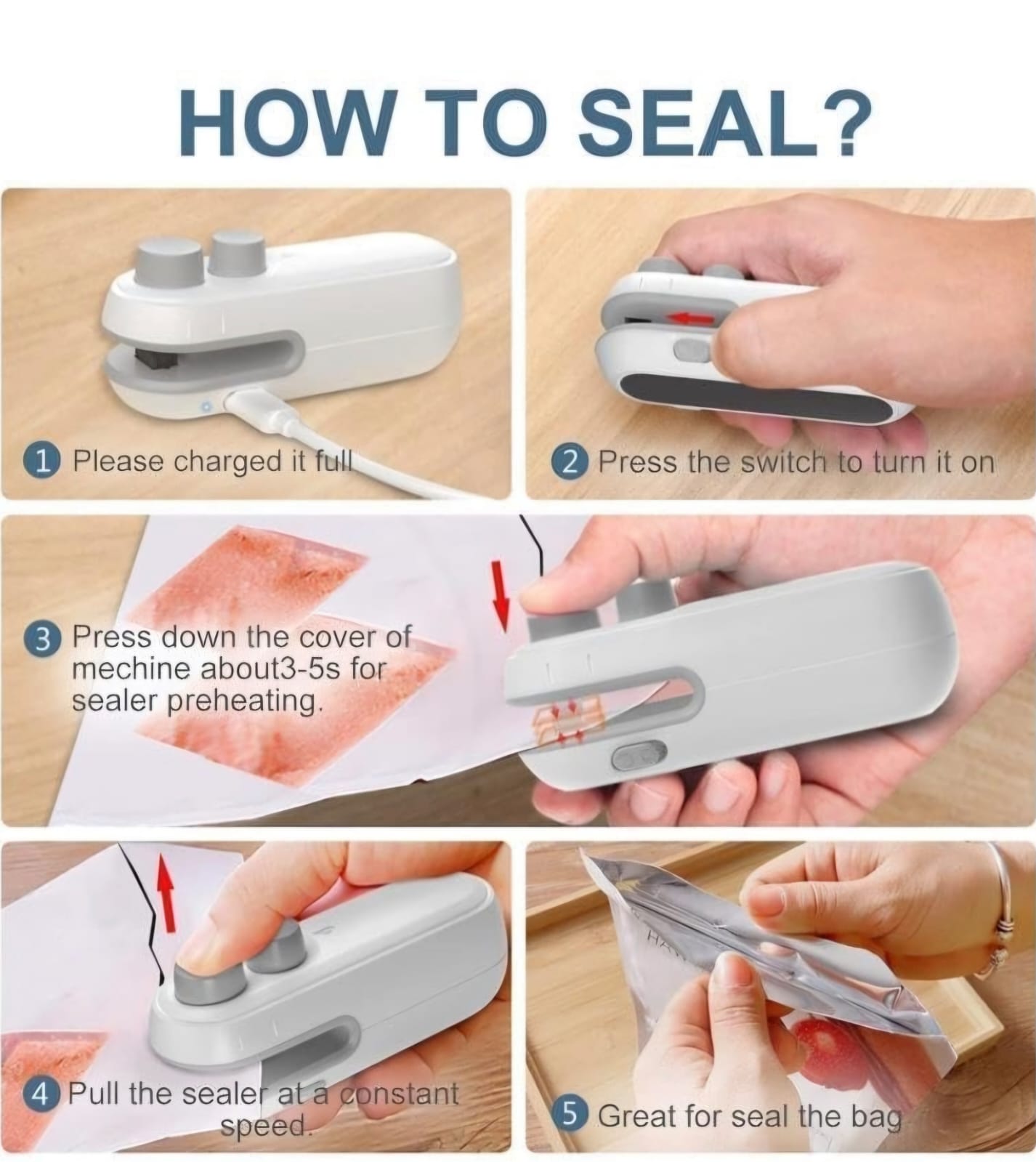 HOW TO SEAL?

1 Please charged it full

2 Press the switch to turn it on

3 Press down the cover of mechine about3-5s for sealer preheating.

4 Pull the sealer at a constant speed.

5 Great for seal the bag